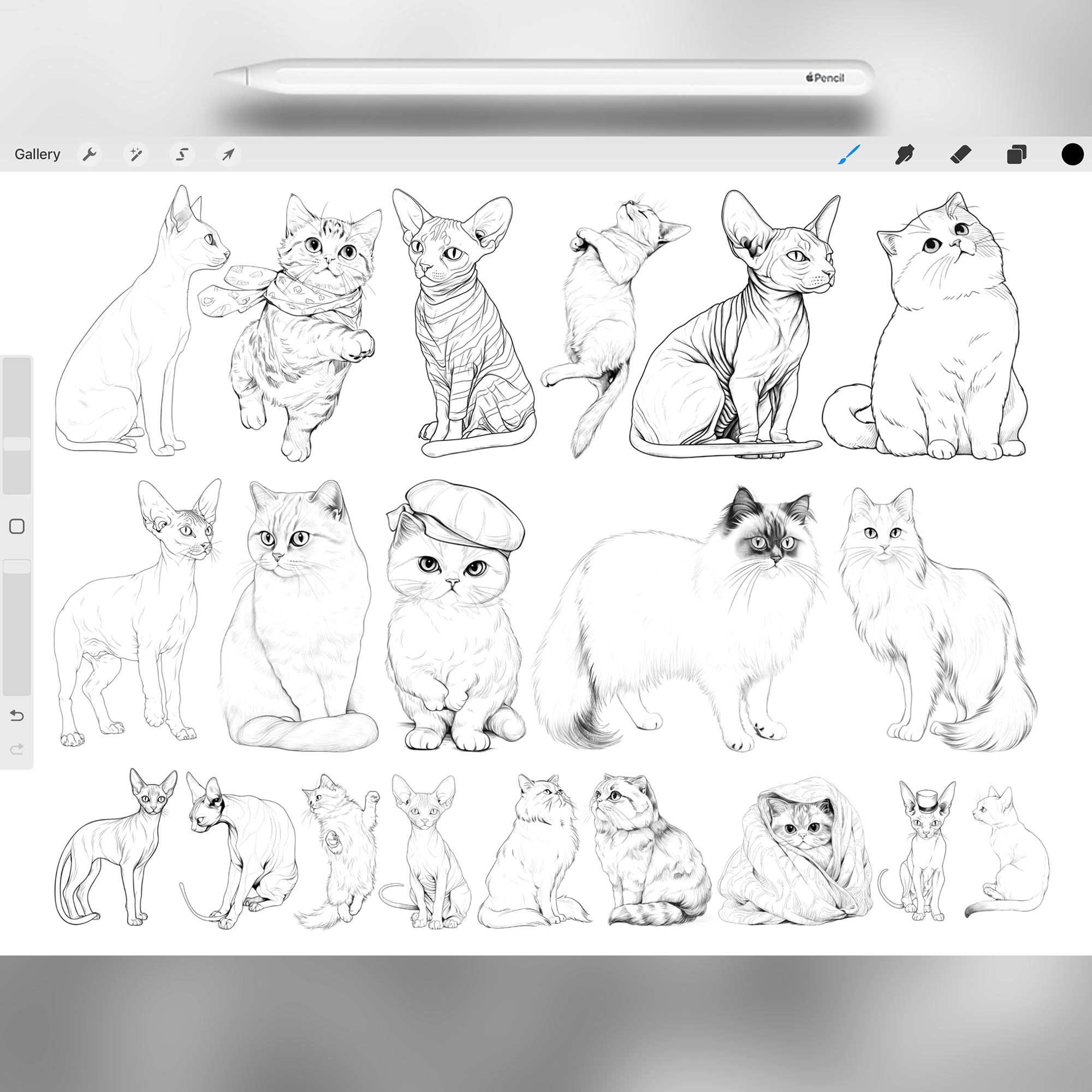 Pencil

Gallery